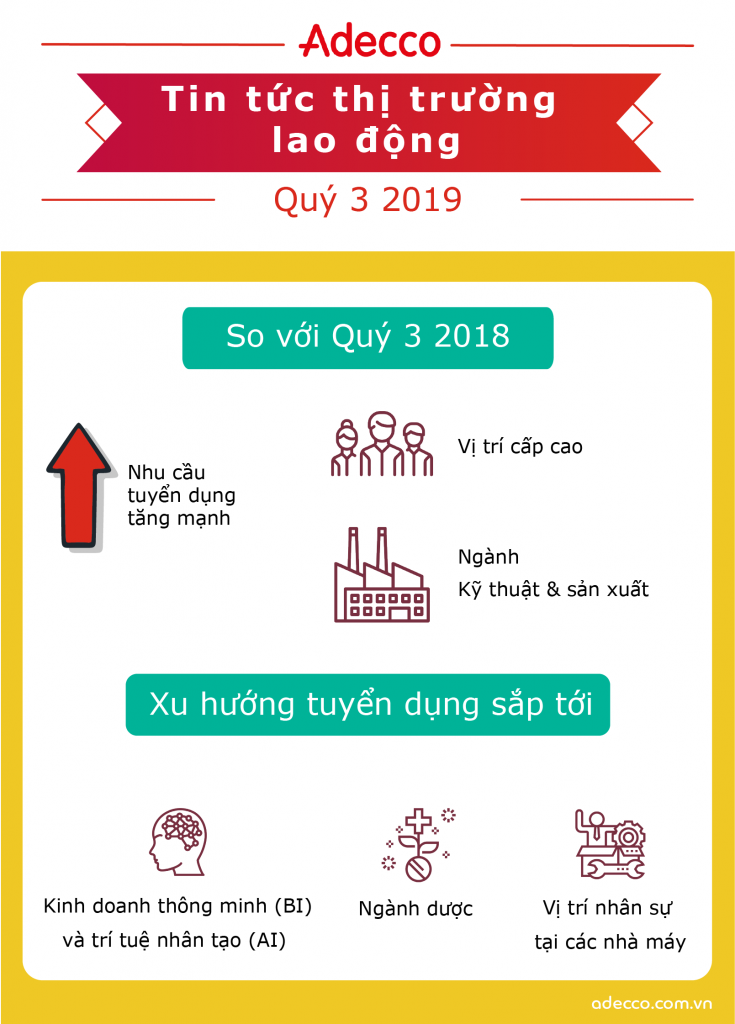 Adecco

Tin tức thị trường lao động

Quý 3 2019

So với Quý 3 2018

Nhu cầu tuyển dụng tăng mạnh

Vị trí cấp cao

Ngành Kỹ thuật & sản xuất

Xu hướng tuyển dụng sắp tới

Kinh doanh thông minh (BI) và trí tuệ nhân tạo (AI)

Ngành dược

Vị trí nhân sự tại các nhà máy

adecco.com.vn