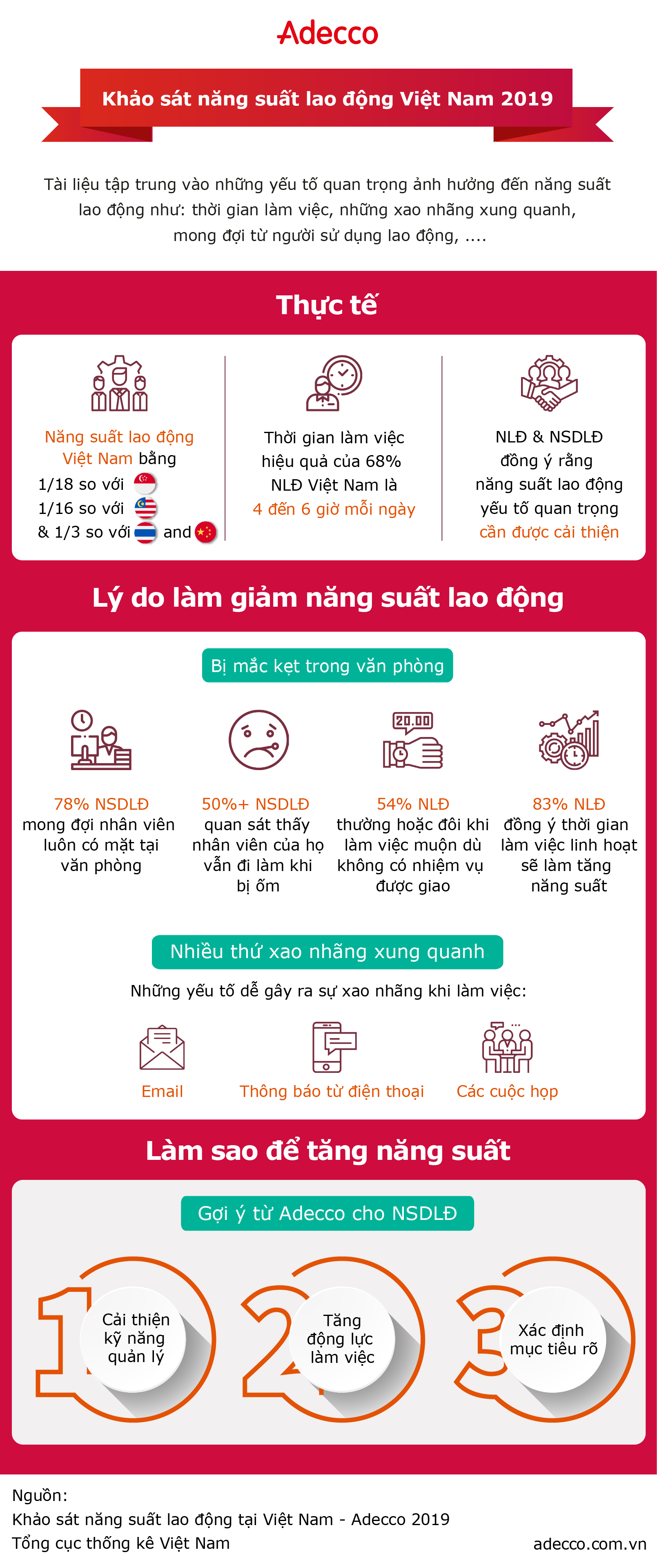 Adecco

Khảo sát năng suất lao động Việt Nam 2019

Tài liệu tập trung vào những yếu tố quan trọng ảnh hưởng đến năng suất lao động như: thời gian làm việc, những xao nhãng xung quanh, mong đợi từ người sử dụng lao động, ....

Thực tế

Năng suất lao động Việt Nam bằng
1/18 so với
1/16 so với
& 1/3 so với and

Thời gian làm việc hiệu quả của 68% NLĐ Việt Nam là 4 đến 6 giờ mỗi ngày

NLĐ & NSDLĐ đồng ý rằng năng suất lao động yếu tố quan trọng cần được cải thiện

Lý do làm giảm năng suất lao động

Bị mắc kẹt trong văn phòng

20.00

78% NSDLĐ mong đợi nhân viên luôn có mặt tại văn phòng

50%+ NSDLĐ quan sát thấy nhân viên của họ vẫn đi làm khi bị ốm

54% NLĐ thường hoặc đôi khi làm việc muộn dù không có nhiệm vụ được giao

83% NLĐ đồng ý thời gian làm việc linh hoạt sẽ làm tăng năng suất

Nhiều thứ xao nhãng xung quanh

Những yếu tố dễ gây ra sự xao nhãng khi làm việc:

Email

Thông báo từ điện thoại

Các cuộc họp

Làm sao để tăng năng suất

Gợi ý từ Adecco cho NSDLĐ

1 Cải thiện kỹ năng quản lý

2 Tăng động lực làm việc

3 Xác định mục tiêu rõ

Nguồn:
Khảo sát năng suất lao động tại Việt Nam - Adecco 2019
Tổng cục thống kê Việt Nam

adecco.com.vn